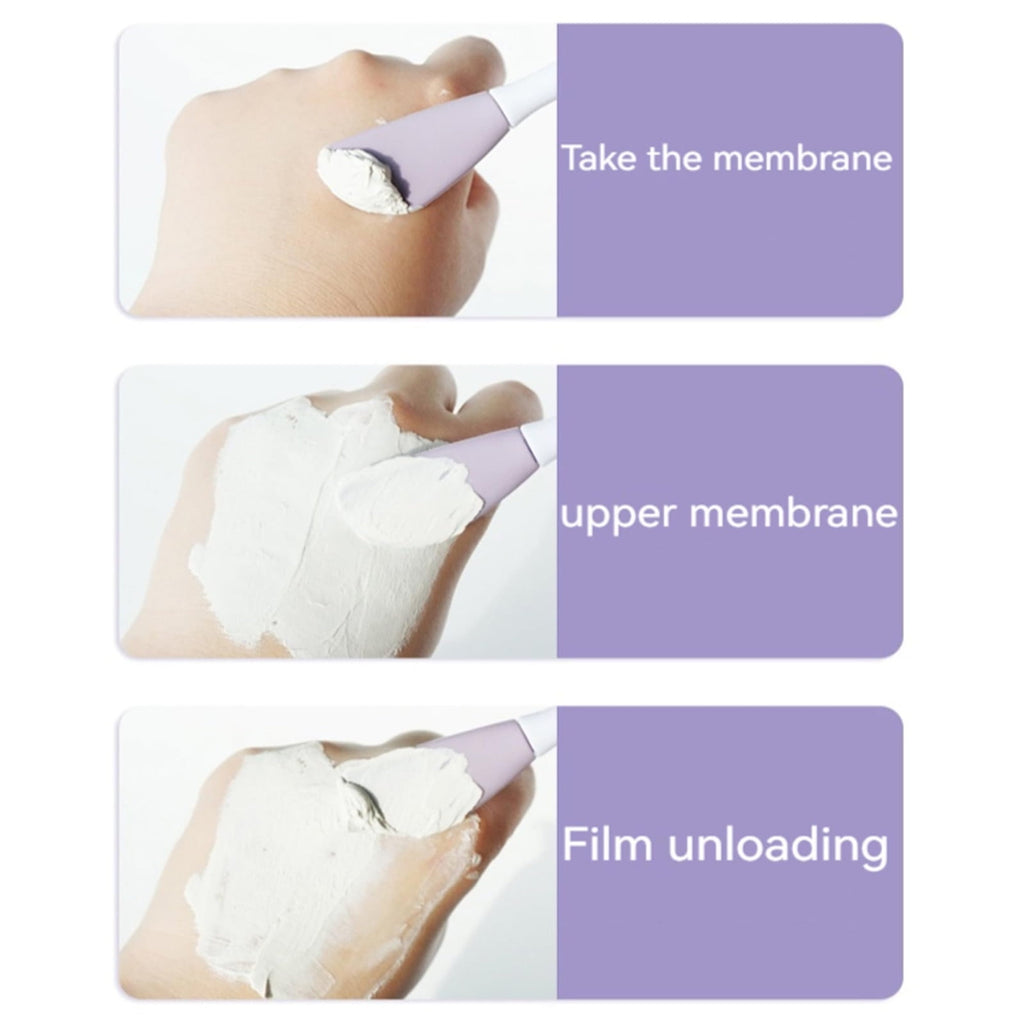 Take the membrane

upper membrane

Film unloading