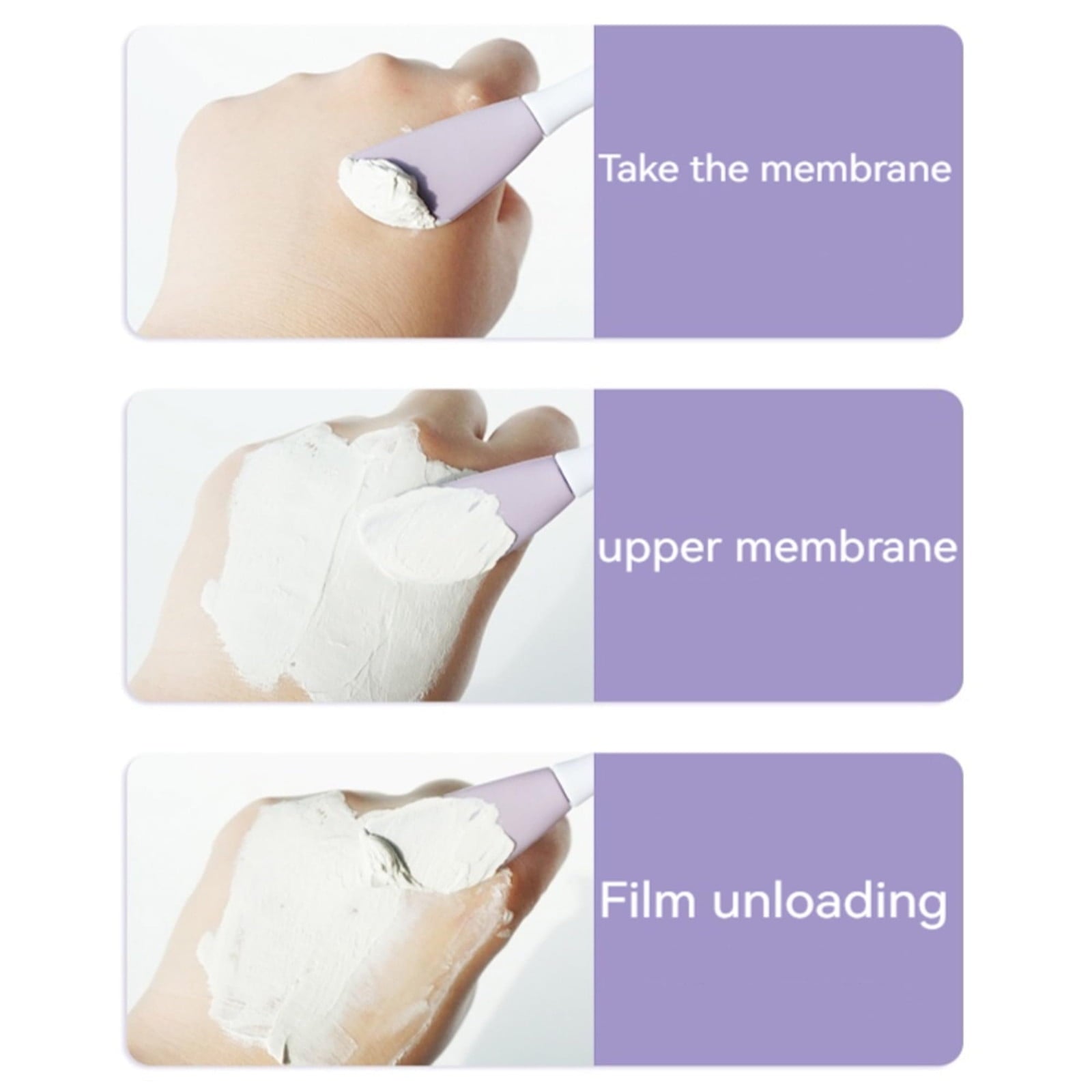 Take the membrane

upper membrane

Film unloading