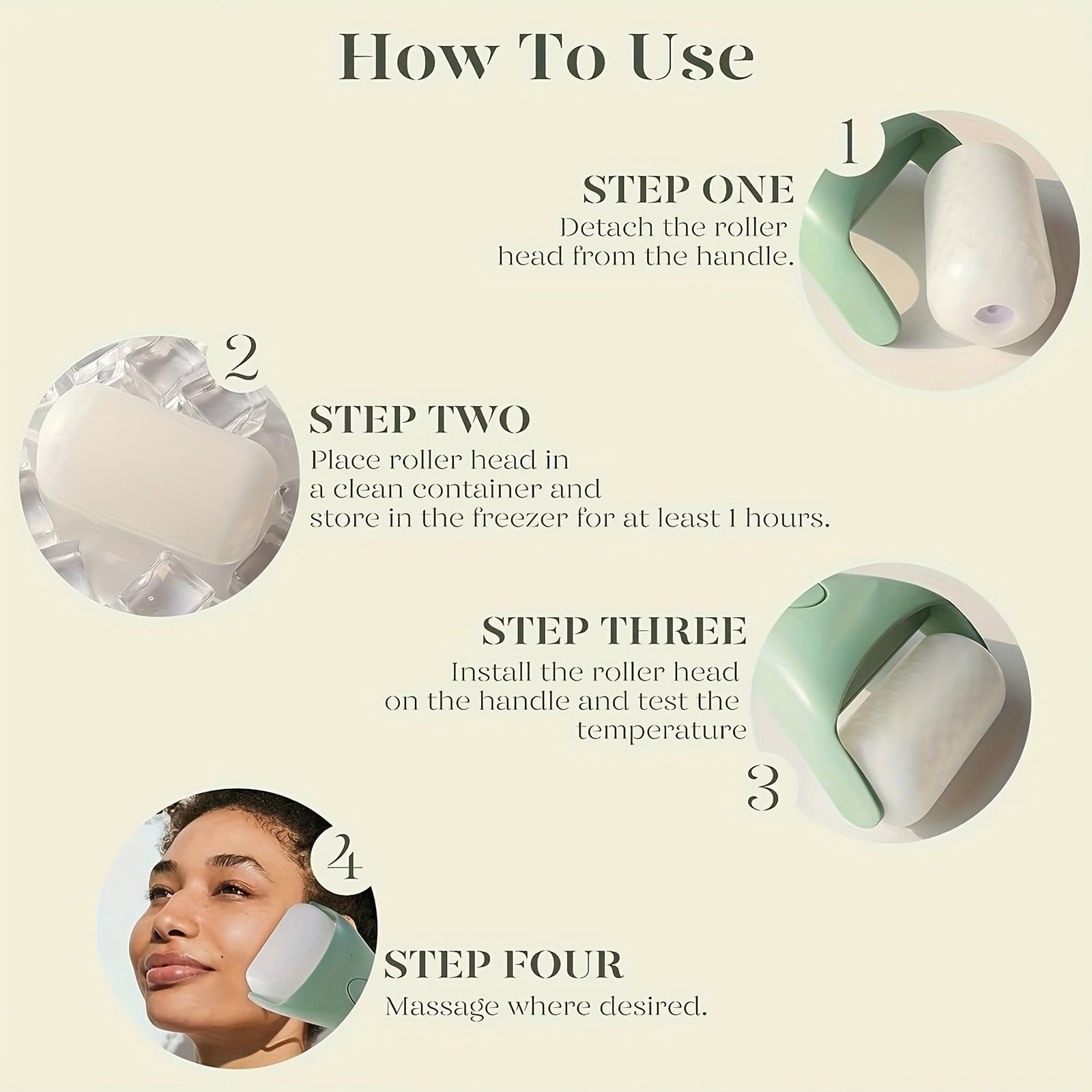 How To Use

1
STEP ONE
Detach the roller head from the handle.

2
STEP TWO
Place roller head in a clean container and store in the freezer for at least 1 hours.

STEP THREE
Install the roller head on the handle and test the temperature
3

4
STEP FOUR
Massage where desired.