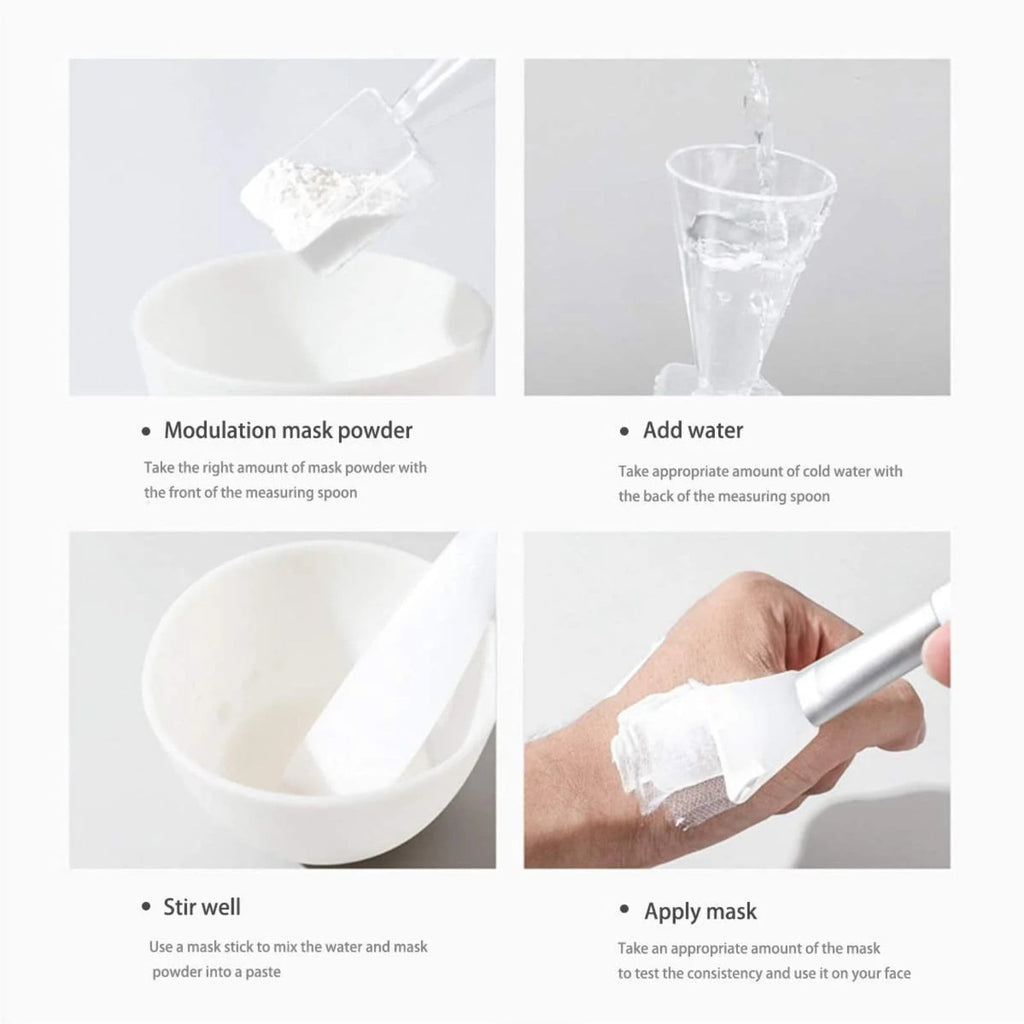 • Modulation mask powder

Take the right amount of mask powder with the front of the measuring spoon

• Add water

Take appropriate amount of cold water with the back of the measuring spoon

• Stir well

Use a mask stick to mix the water and mask powder into a paste

• Apply mask

Take an appropriate amount of the mask to test the consistency and use it on your face