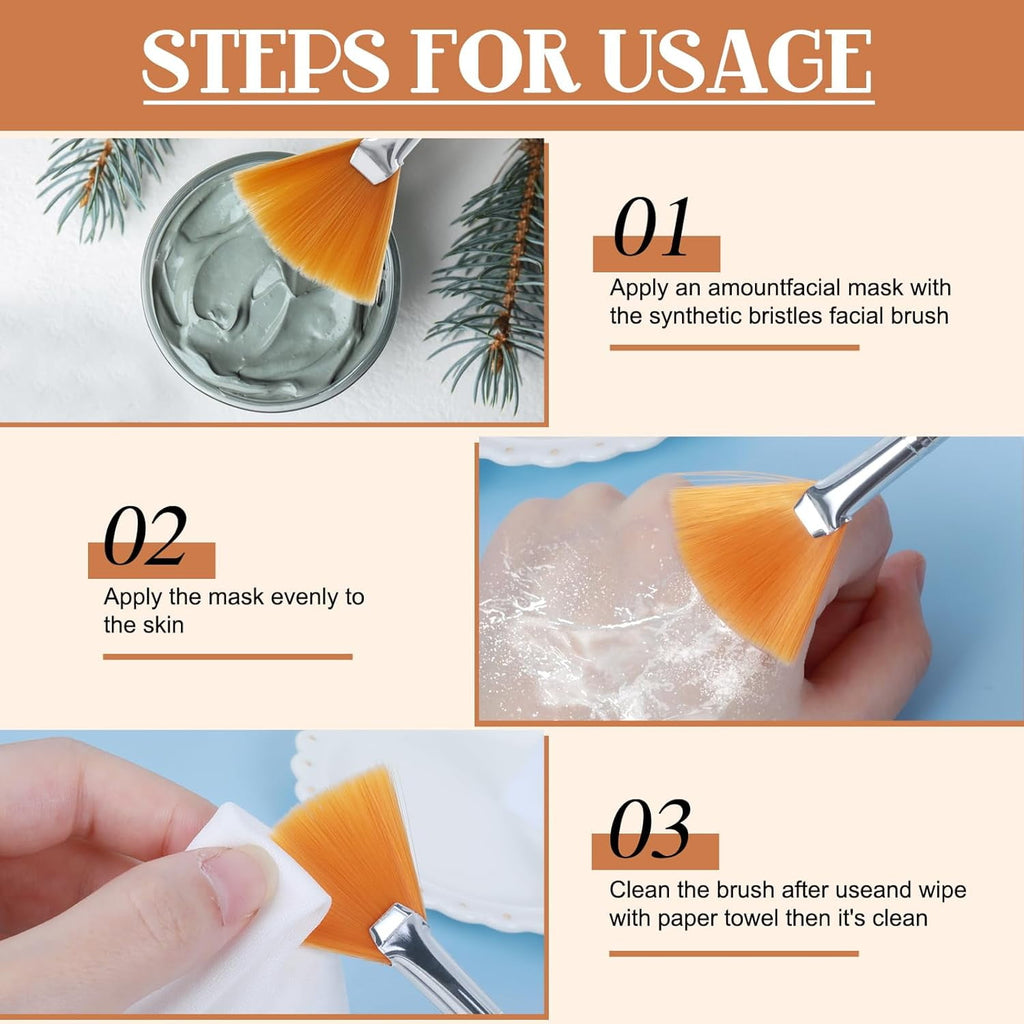 STEPS FOR USAGE

01

Apply an amountfacial mask with the synthetic bristles facial brush

02

Apply the mask evenly to the skin

03

Clean the brush after useand wipe with paper towel then it's clean